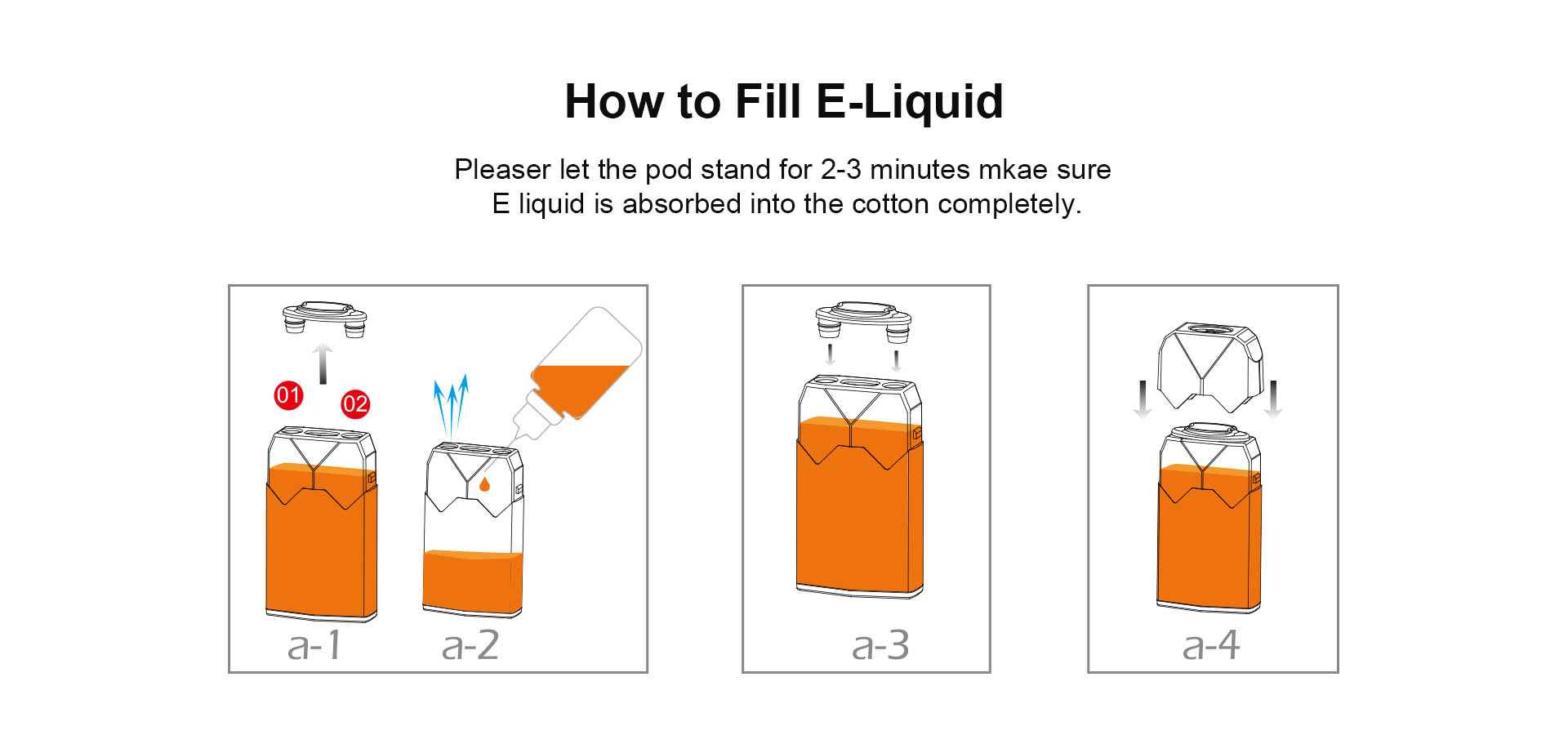 How to Fill E-Liquid

Pleaser let the pod stand for 2-3 minutes mkae sure E liquid is absorbed into the cotton completely.

01 02

a-1 a-2

a-3

a-4